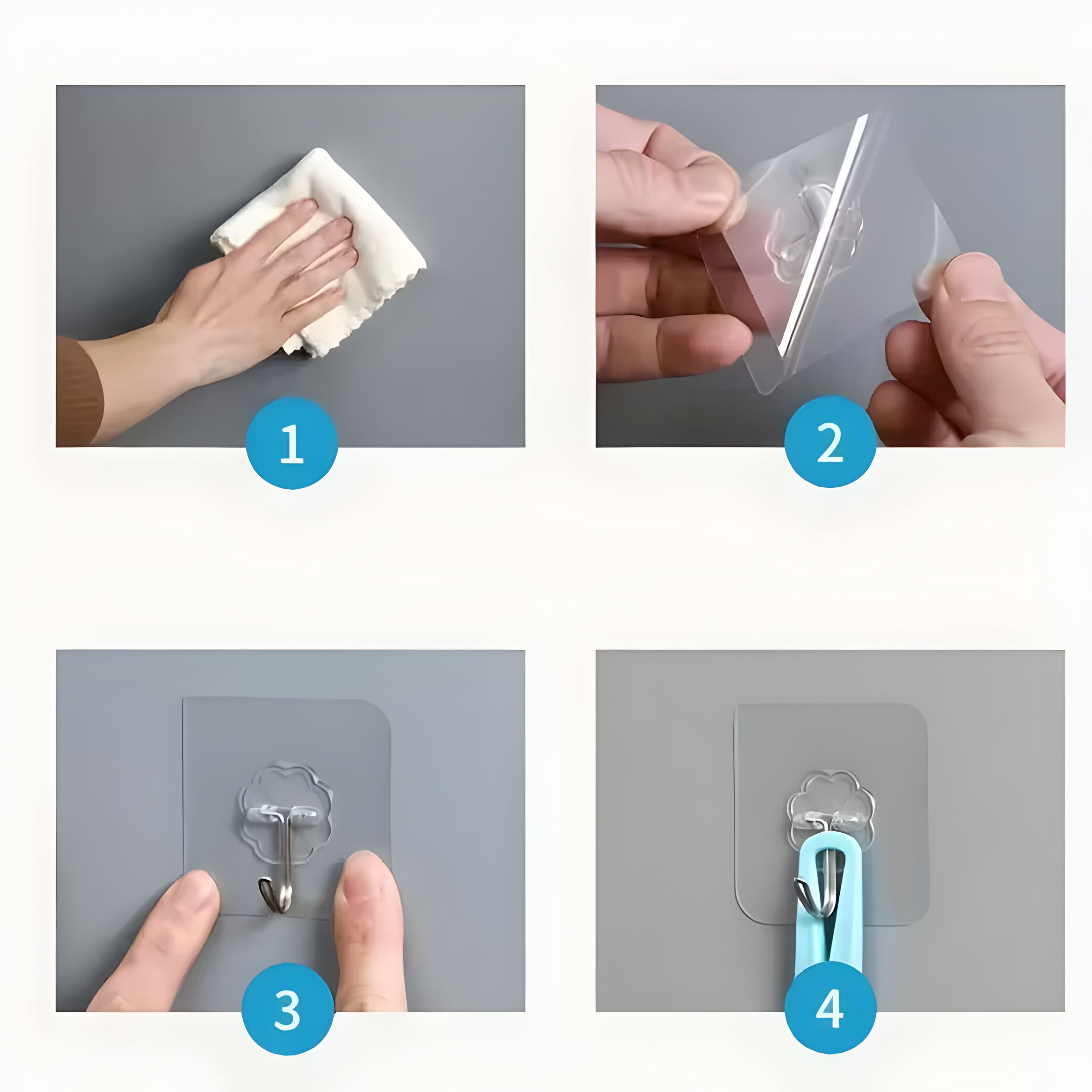 1

2

3

4