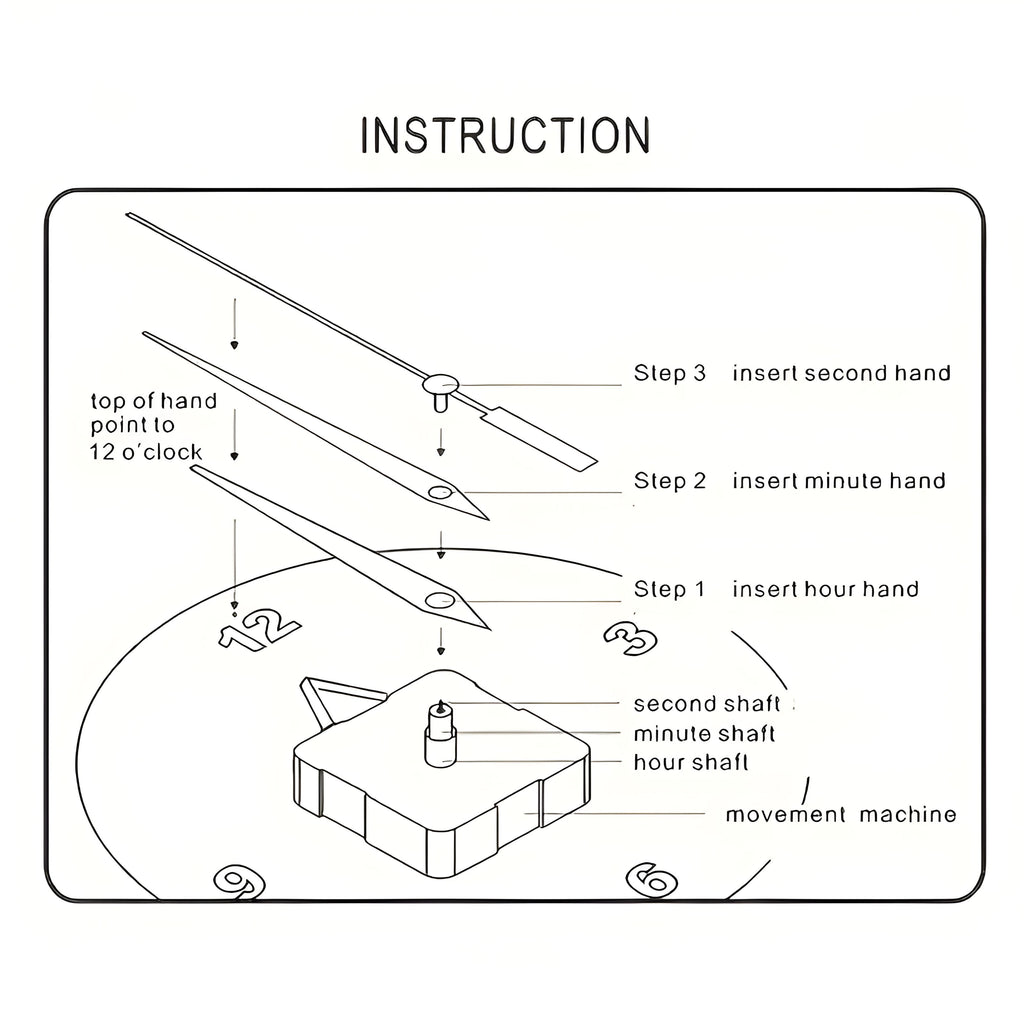 INSTRUCTION

top of hand point to 12 o'clock

Step 3 insert second hand

Step 2 insert minute hand

Step 1 insert hour hand

12

3

second shaft

minute shaft

hour shaft

movement machine

9

6